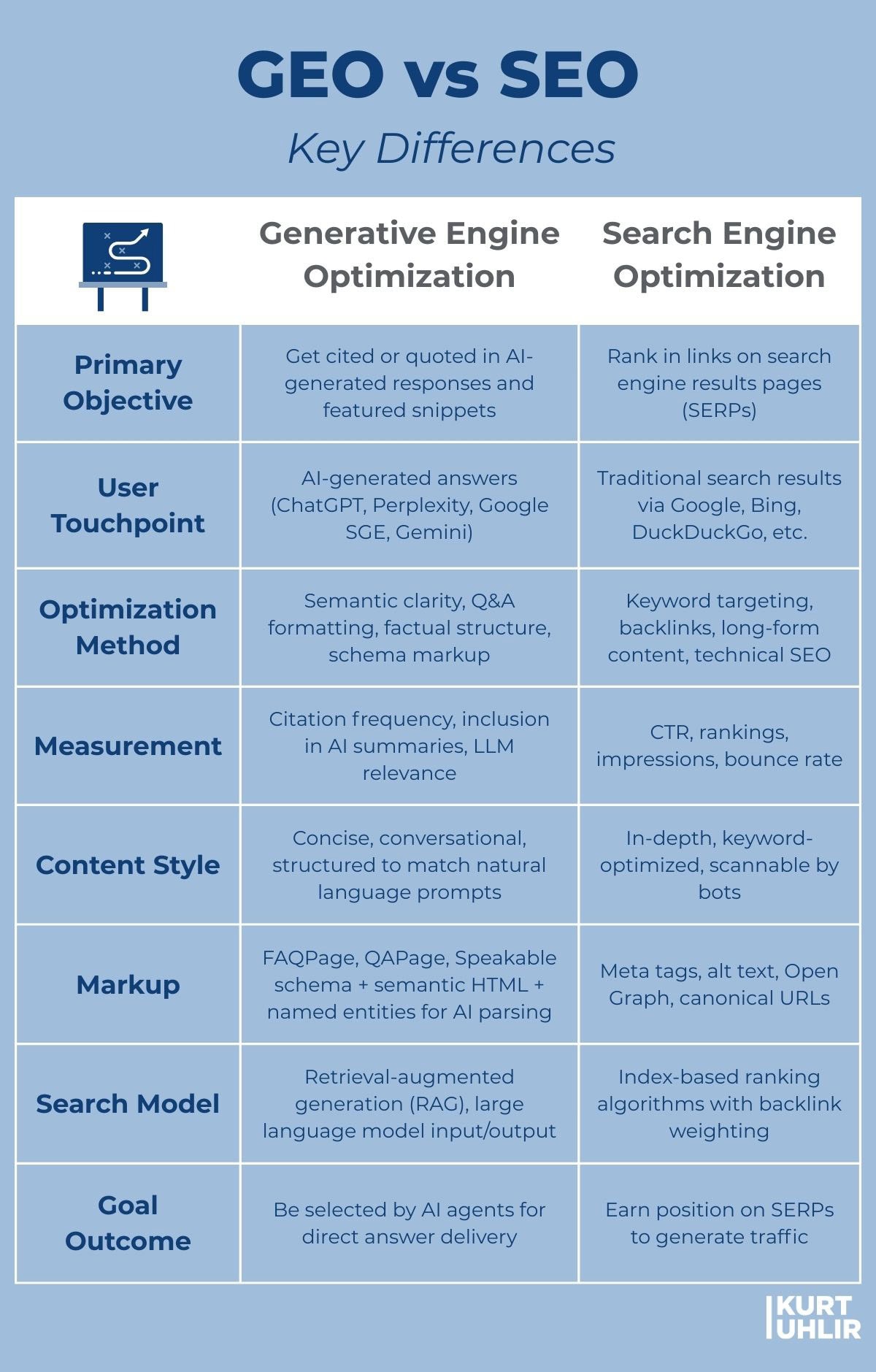 GEO vs SEO

Key Differences

| | Generative Engine Optimization | Search Engine Optimization |
|---|---|---|
| Primary Objective | Get cited or quoted in AI-generated responses and featured snippets | Rank in links on search engine results pages (SERPs) |
| User Touchpoint | AI-generated answers (ChatGPT, Perplexity, Google SGE, Gemini) | Traditional search results via Google, Bing, DuckDuckGo, etc. |
| Optimization Method | Semantic clarity, Q&A formatting, factual structure, schema markup | Keyword targeting, backlinks, long-form content, technical SEO |
| Measurement | Citation frequency, inclusion in AI summaries, LLM relevance | CTR, rankings, impressions, bounce rate |
| Content Style | Concise, conversational, structured to match natural language prompts | In-depth, keyword-optimized, scannable by bots |
| Markup | FAQPage, QAPage, Speakable schema + semantic HTML + named entities for AI parsing | Meta tags, alt text, Open Graph, canonical URLs |
| Search Model | Retrieval-augmented generation (RAG), large language model input/output | Index-based ranking algorithms with backlink weighting |
| Goal Outcome | Be selected by AI agents for direct answer delivery | Earn position on SERPs to generate traffic |

KURT UHLIR